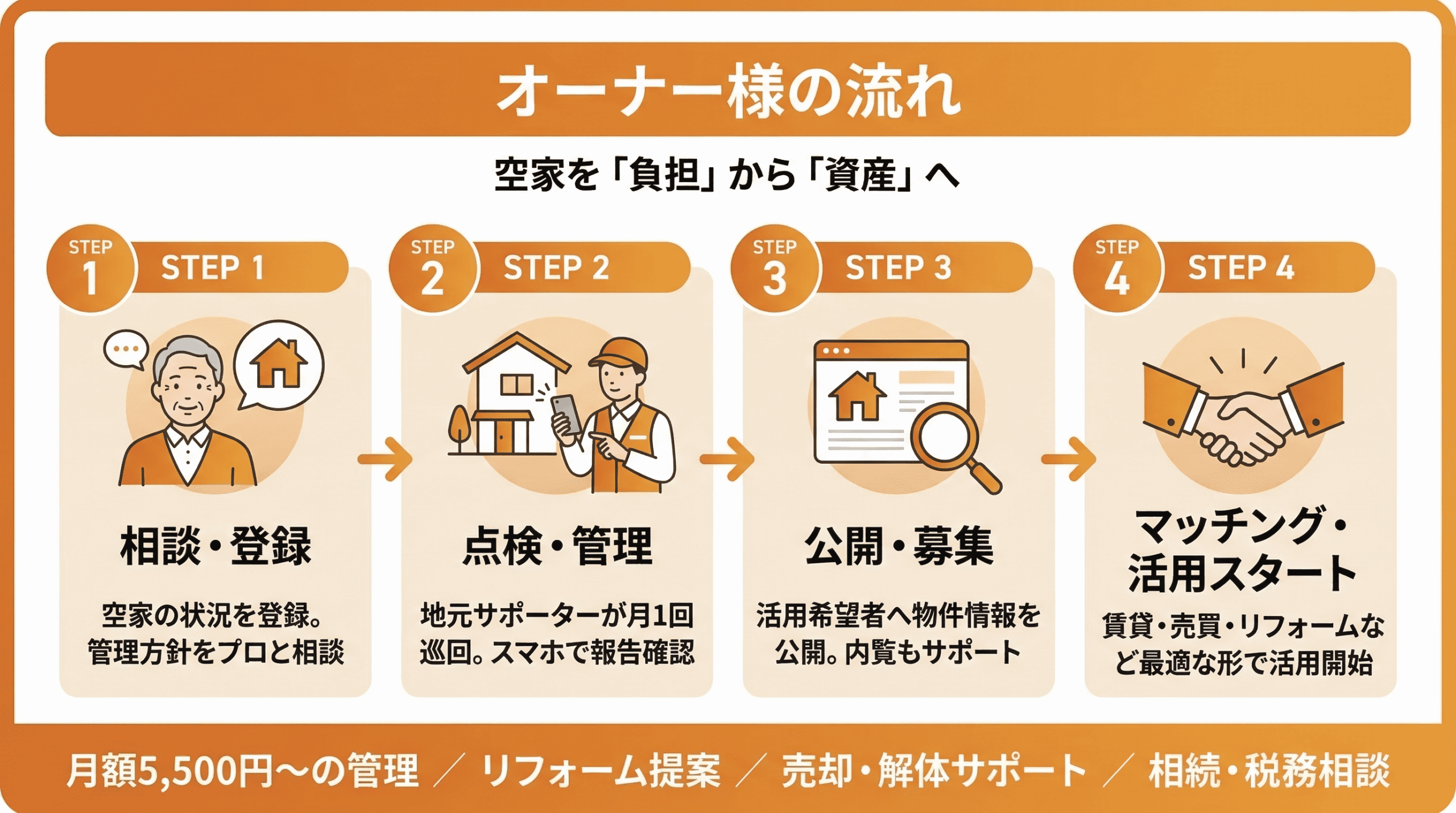 オーナー様の流れ

空家を「負担」から「資産」へ

STEP 1

STEP 1

相談・登録

空家の状況を登録。管理方針をプロと相談

STEP 2

STEP 2

点検・管理

地元サポーターが月1回巡回。スマホで報告確認

STEP 3

STEP 3

公開・募集

活用希望者へ物件情報を公開。内覧もサポート

STEP 4

STEP 4

マッチング・活用スタート

賃貸・売買・リフォームなど最適な形で活用開始

月額5,500円～の管理 ／ リフォーム提案 ／ 売却・解体サポート ／ 相続・税務相談